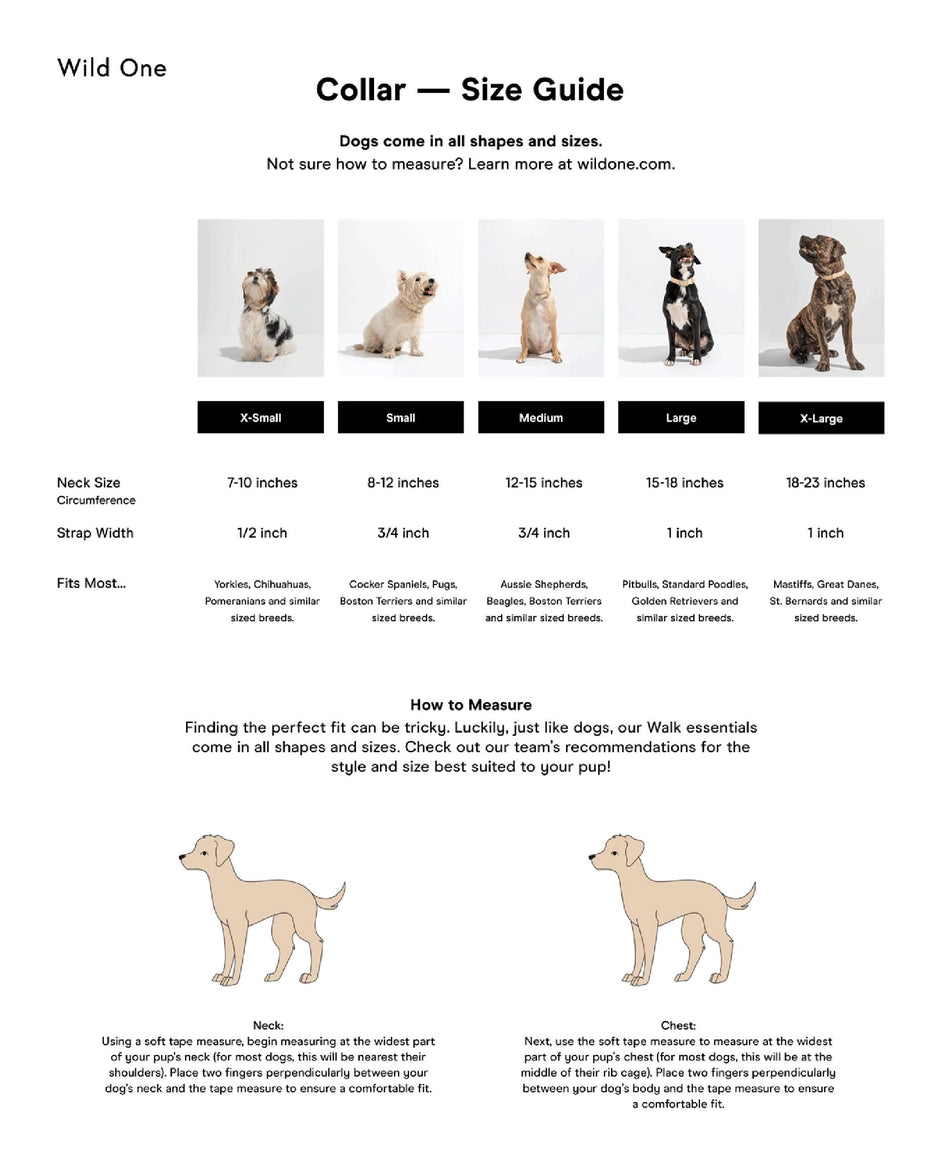 Wild One

Collar — Size Guide

Dogs come in all shapes and sizes.
Not sure how to measure? Learn more at wildone.com.

| | X-Small | Small | Medium | Large | X-Large |
|---|---|---|---|---|---|
| Neck Size Circumference | 7-10 inches | 8-12 inches | 12-15 inches | 15-18 inches | 18-23 inches |
| Strap Width | 1/2 inch | 3/4 inch | 3/4 inch | 1 inch | 1 inch |
| Fits Most... | Yorkies, Chihuahuas, Pomeranians and similar sized breeds. | Cocker Spaniels, Pugs, Boston Terriers and similar sized breeds. | Aussie Shepherds, Beagles, Boston Terriers and similar sized breeds. | Pitbulls, Standard Poodles, Golden Retrievers and similar sized breeds. | Mastiffs, Great Danes, St. Bernards and similar sized breeds. |

How to Measure
Finding the perfect fit can be tricky. Luckily, just like dogs, our Walk essentials come in all shapes and sizes. Check out our team's recommendations for the style and size best suited to your pup!

Neck:
Using a soft tape measure, begin measuring at the widest part of your pup's neck (for most dogs, this will be nearest their shoulders). Place two fingers perpendicularly between your dog's neck and the tape measure to ensure a comfortable fit.

Chest:
Next, use the soft tape measure to measure at the widest part of your pup's chest (for most dogs, this will be at the middle of their rib cage). Place two fingers perpendicularly between your dog's body and the tape measure to ensure a comfortable fit.